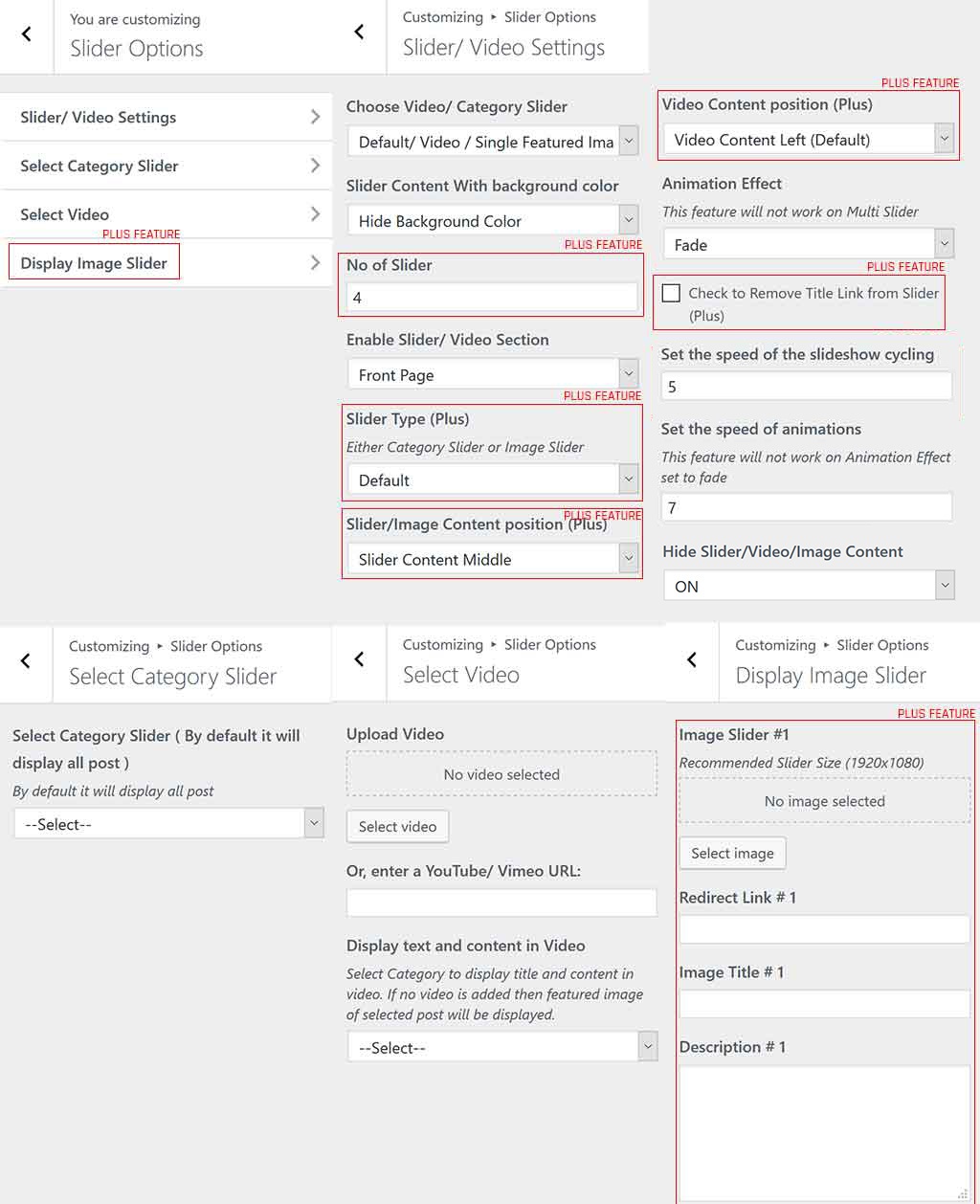 You are customizing
Slider Options

Slider/ Video Settings
Select Category Slider
Select Video
PLUS FEATURE
Display Image Slider

Customizing ▸ Slider Options
Slider/ Video Settings

Choose Video/ Category Slider
Default/ Video / Single Featured Ima
Slider Content With background color
Hide Background Color
PLUS FEATURE
No of Slider
4
Enable Slider/ Video Section
Front Page
PLUS FEATURE
Slider Type (Plus)
Either Category Slider or Image Slider
Default
PLUS FEATURE
Slider/Image Content position (Plus)
Slider Content Middle

PLUS FEATURE
Video Content position (Plus)
Video Content Left (Default)
Animation Effect
This feature will not work on Multi Slider
Fade
PLUS FEATURE
Check to Remove Title Link from Slider (Plus)
Set the speed of the slideshow cycling
5
Set the speed of animations
This feature will not work on Animation Effect set to fade
7
Hide Slider/Video/Image Content
ON

Customizing ▸ Slider Options
Select Category Slider

Select Category Slider ( By default it will display all post )
By default it will display all post
--Select--

Customizing ▸ Slider Options
Select Video

Upload Video
No video selected
Select video
Or, enter a YouTube/ Vimeo URL:
Display text and content in Video
Select Category to display title and content in video. If no video is added then featured image of selected post will be displayed.
--Select--

Customizing ▸ Slider Options
Display Image Slider

PLUS FEATURE
Image Slider #1
Recommended Slider Size (1920x1080)
No image selected
Select image
Redirect Link # 1
Image Title # 1
Description # 1